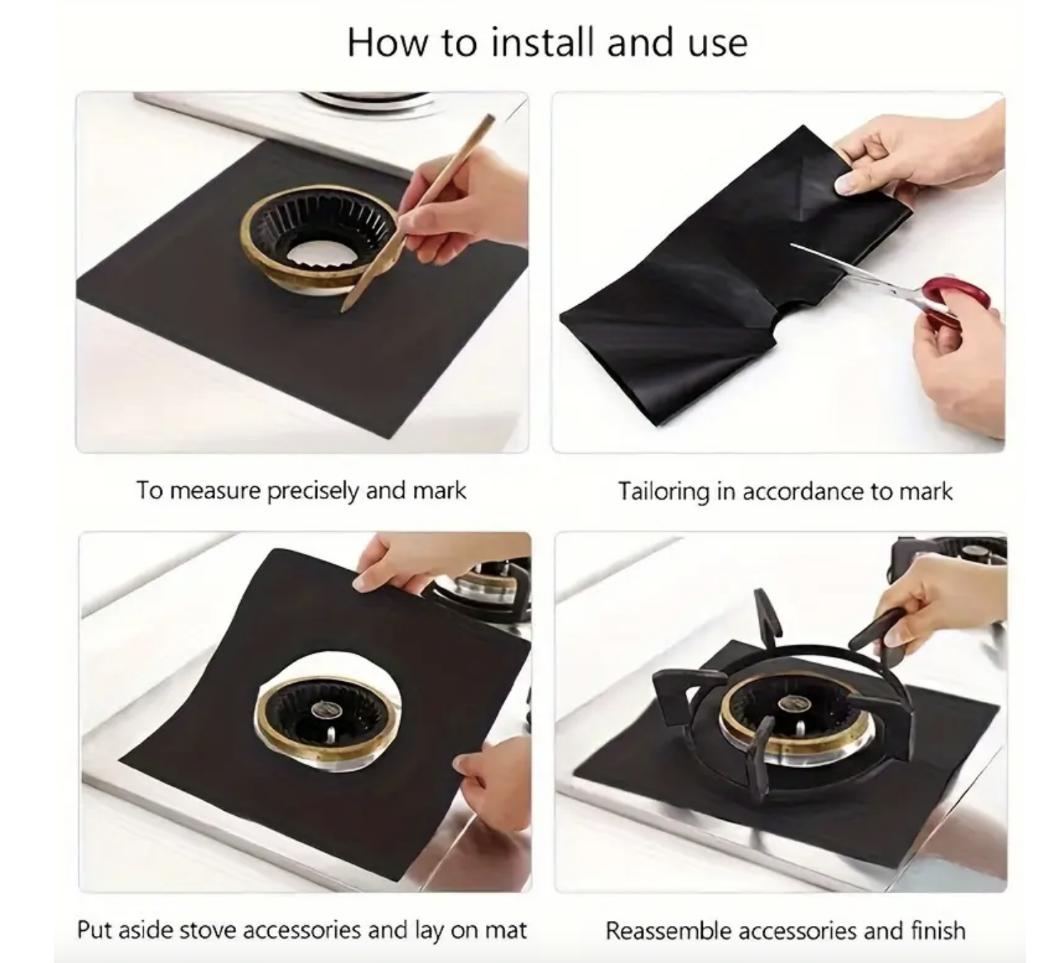 How to install and use

To measure precisely and mark

Tailoring in accordance to mark

Put aside stove accessories and lay on mat

Reassemble accessories and finish